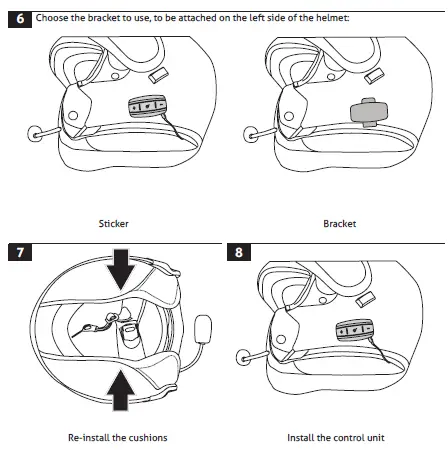 6 Choose the bracket to use, to be attached on the left side of the helmet:

Sticker

Bracket

7

Re-install the cushions

8

Install the control unit