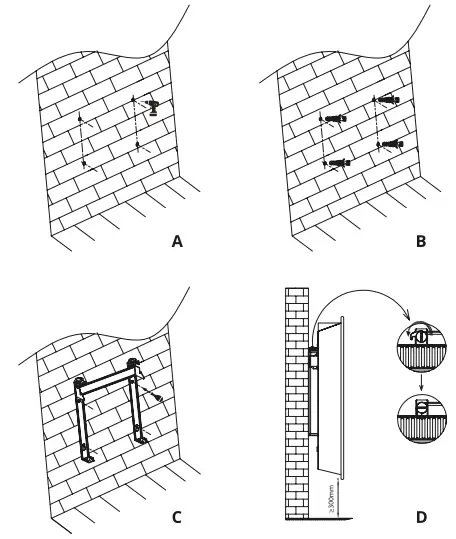 A

B

C

≥300mm

D