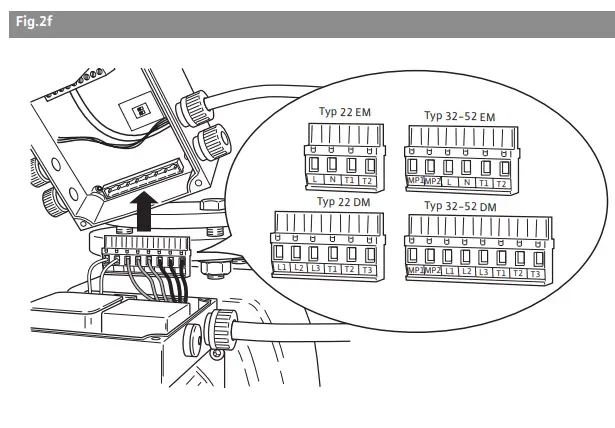 Fig.2f

Typ 22 EM

L N T1 T2

Typ 32-52 EM

MP1 MP2 L N T1 T2

Typ 22 DM

L1 L2 L3 T1 T2 T3

Typ 32-52 DM

MP1 MP2 L1 L2 L3 T1 T2 T3