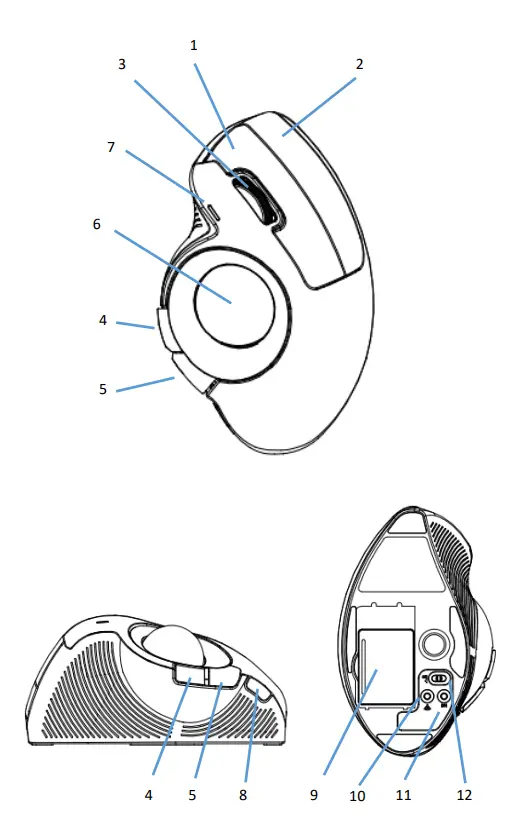 1
3
2
7
6
4
5
4
5
8
9
10
11
12