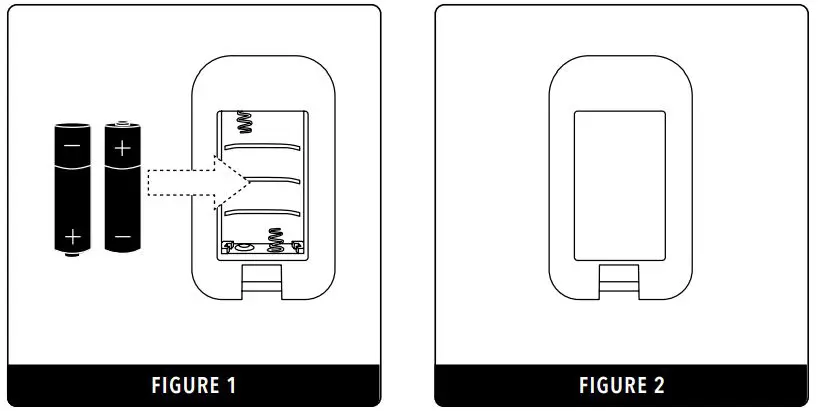 −
+
+
−

FIGURE 1

FIGURE 2