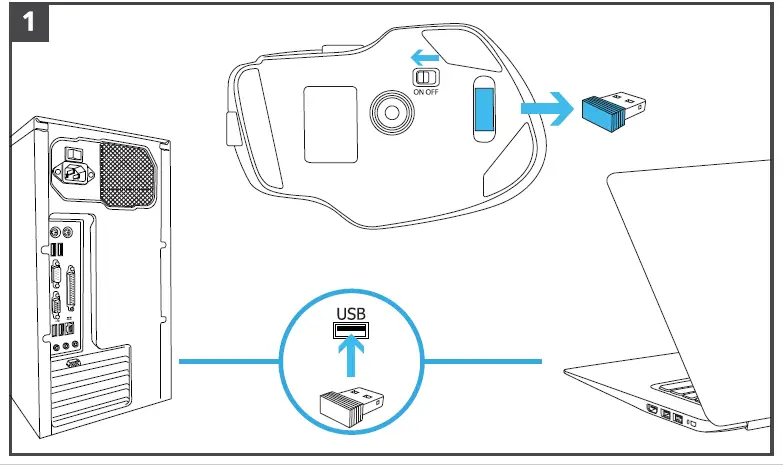 1

ON OFF

USB