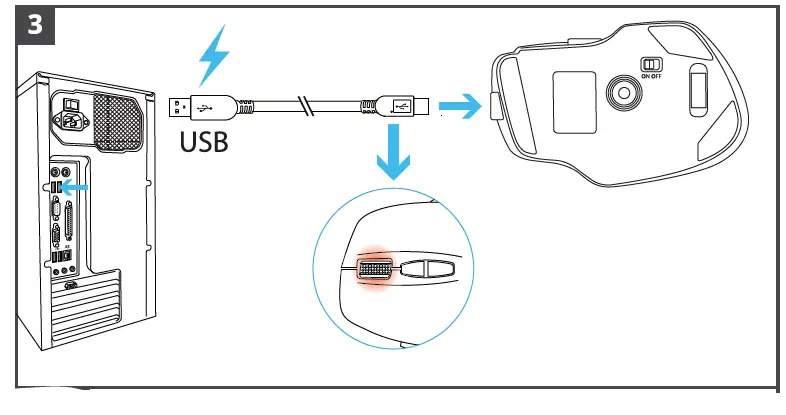 3

USB

ON OFF