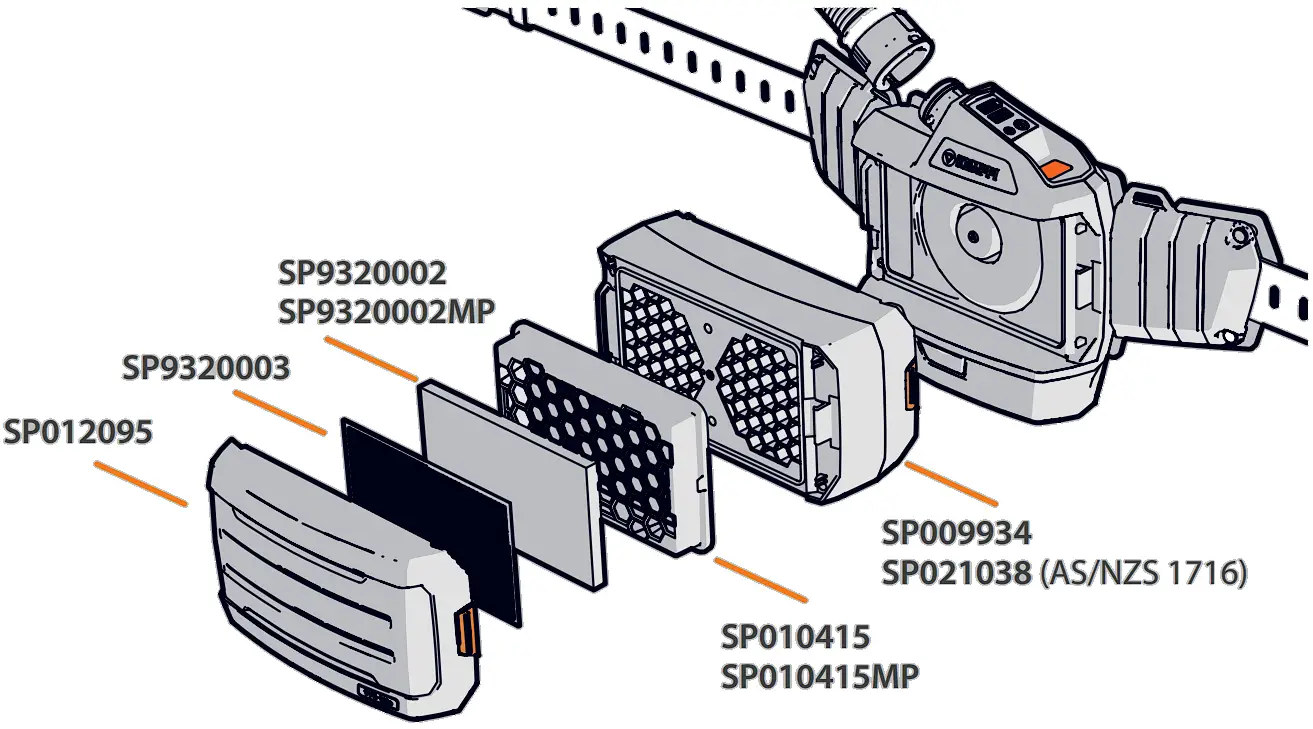 SP9320002
SP9320002MP

SP9320003

SP012095

SP009934
SP021038 (AS/NZS 1716)

SP010415
SP010415MP