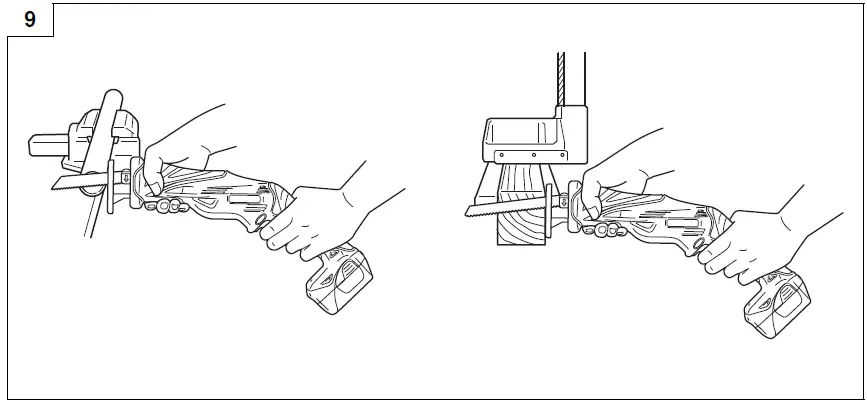 9