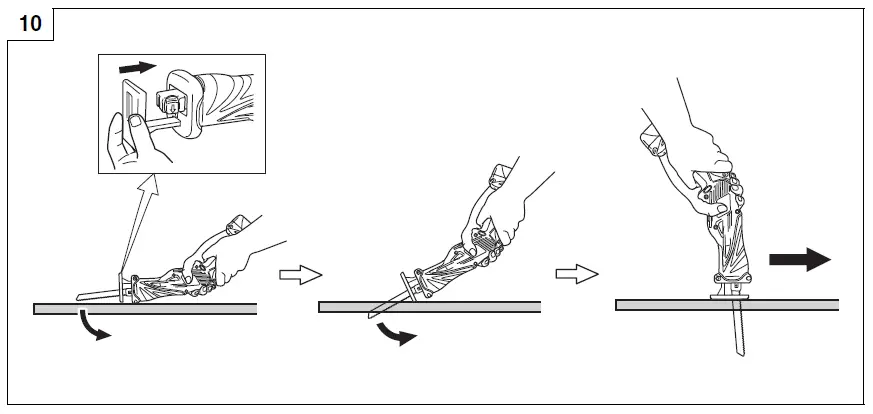 10