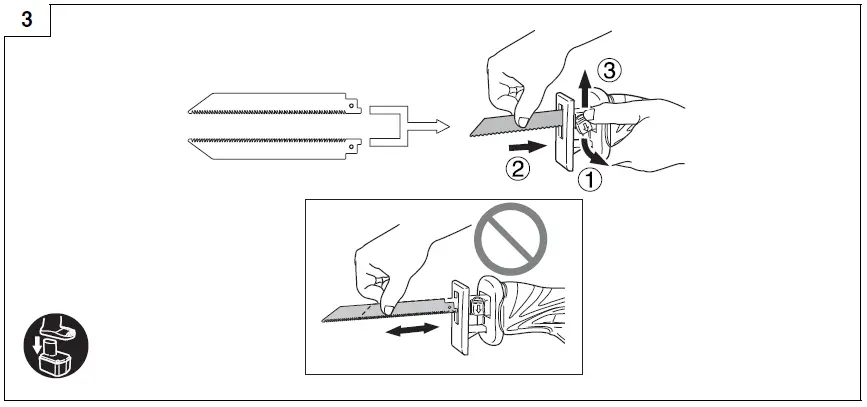 3

③
②
①