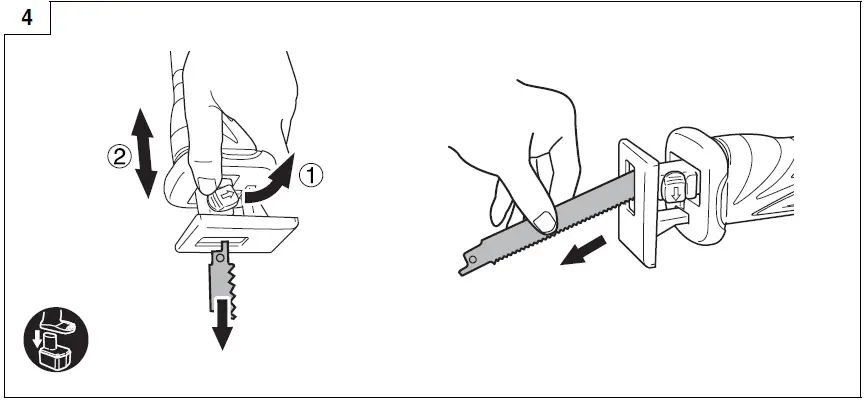 4

②

①