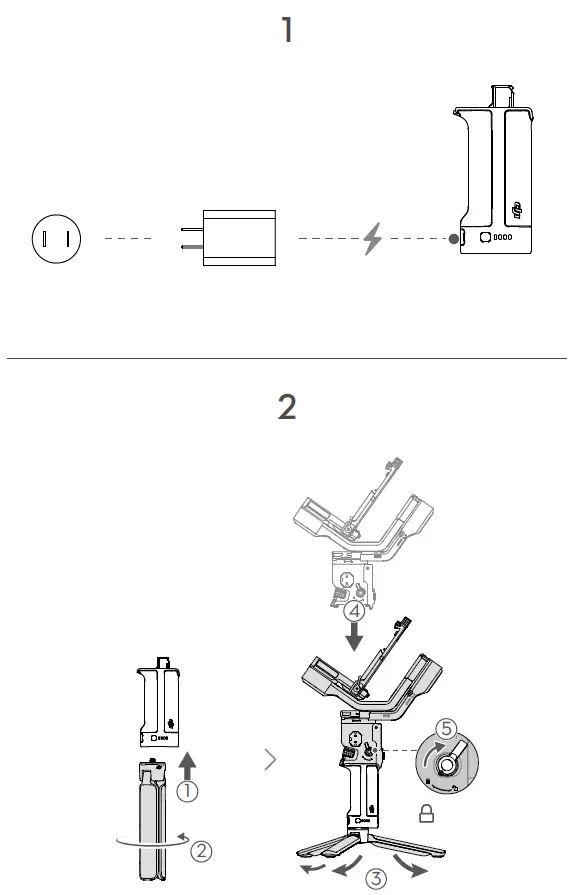 1

2

④

⑤

①

②

③