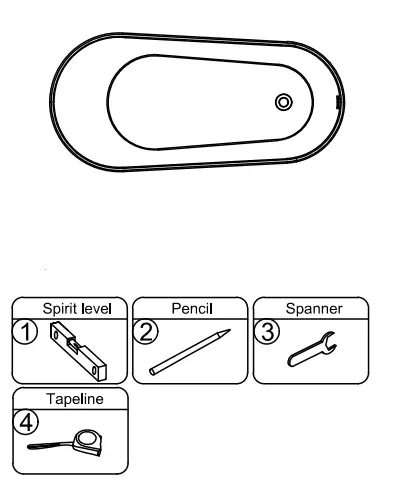 Spirit level
1

Pencil
2

Spanner
3

Tapeline
4