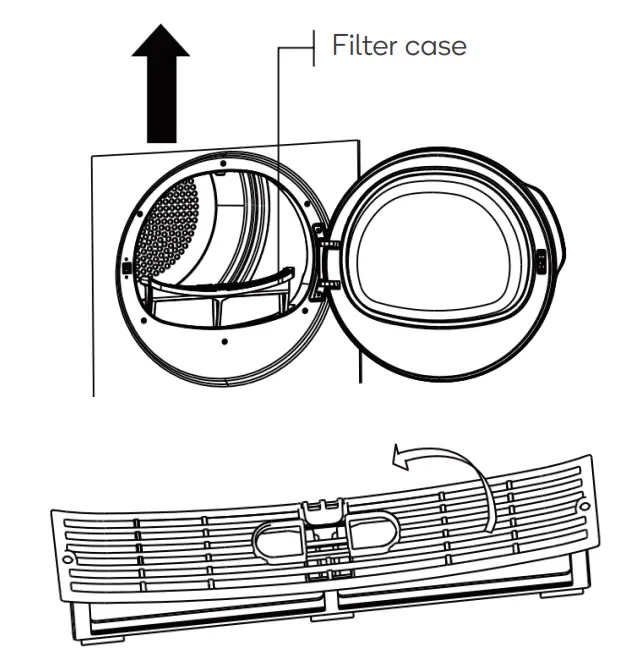 Filter case