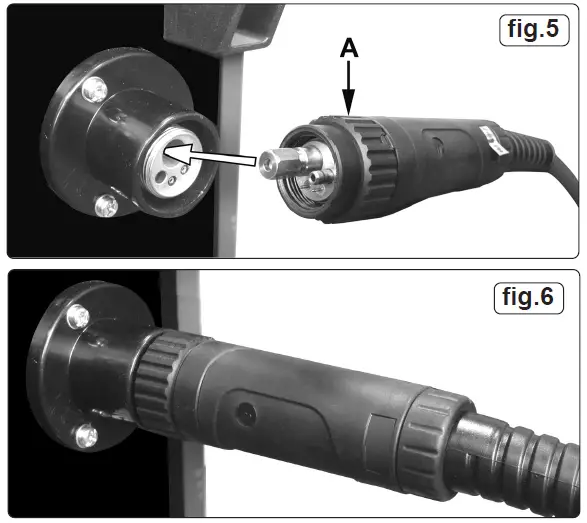 fig.5

A

fig.6