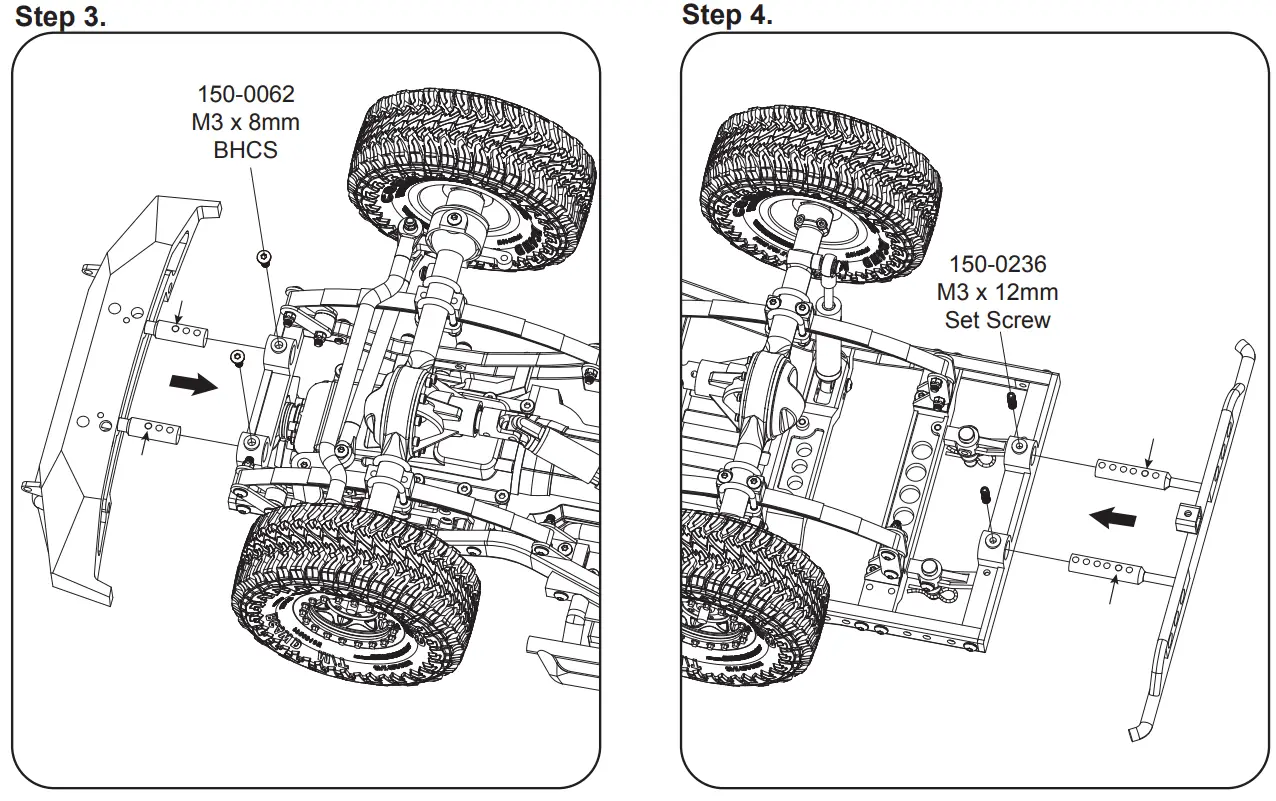 Step 3.

150-0062
M3 x 8mm
BHCS

Step 4.

150-0236
M3 x 12mm
Set Screw