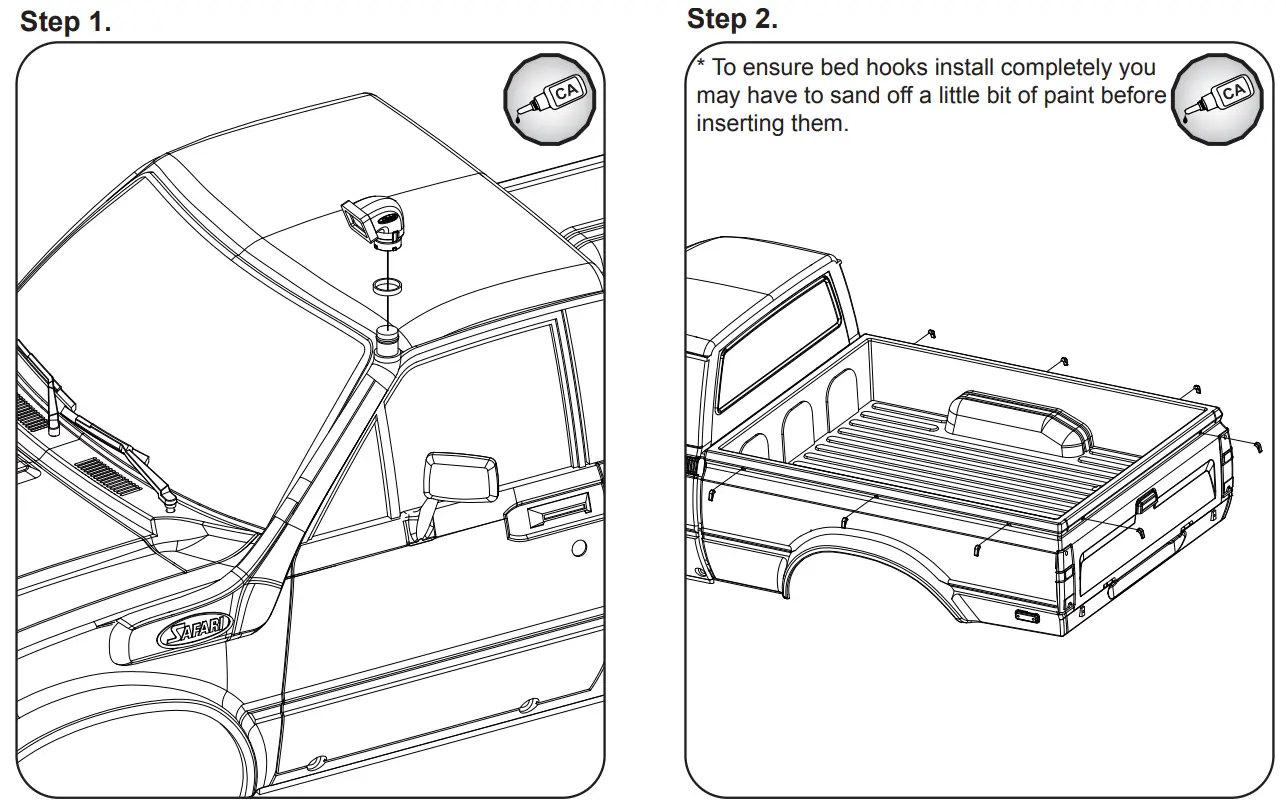 Step 1.

CA

SAFARI

Step 2.

* To ensure bed hooks install completely you may have to sand off a little bit of paint before inserting them.

CA