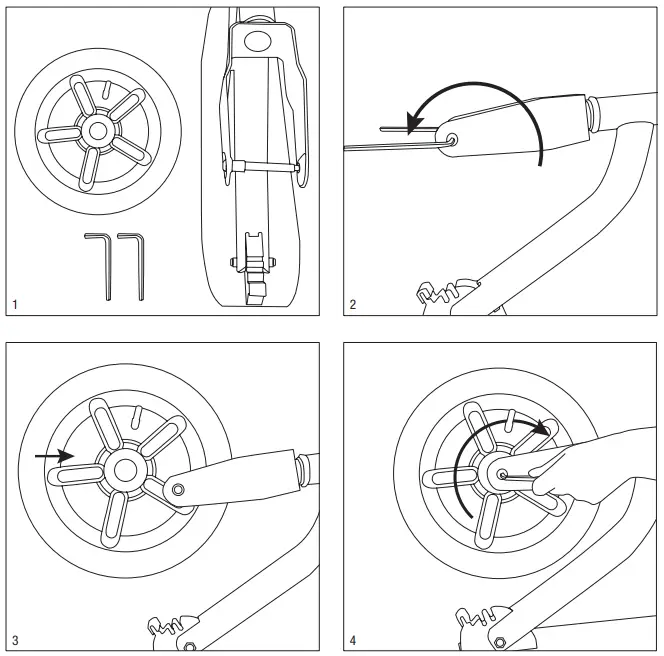 1

2

3

4