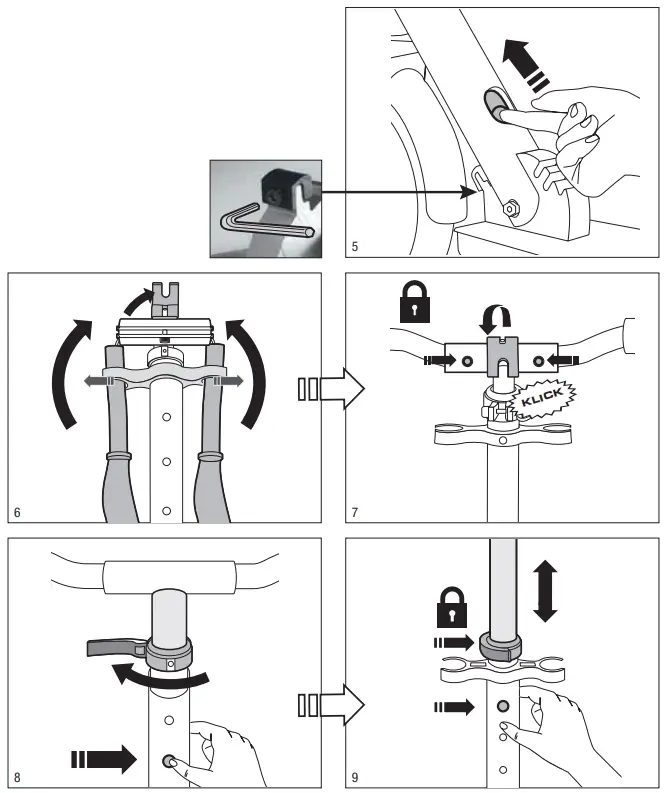 5

6

KLICK

7

8

9