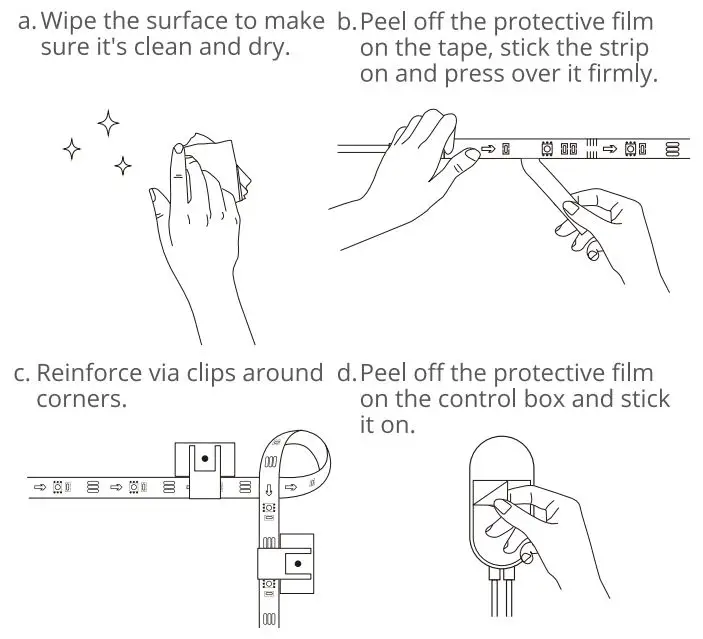 a. Wipe the surface to make sure it's clean and dry.

b. Peel off the protective film on the tape, stick the strip on and press over it firmly.

c. Reinforce via clips around corners.

d. Peel off the protective film on the control box and stick it on.