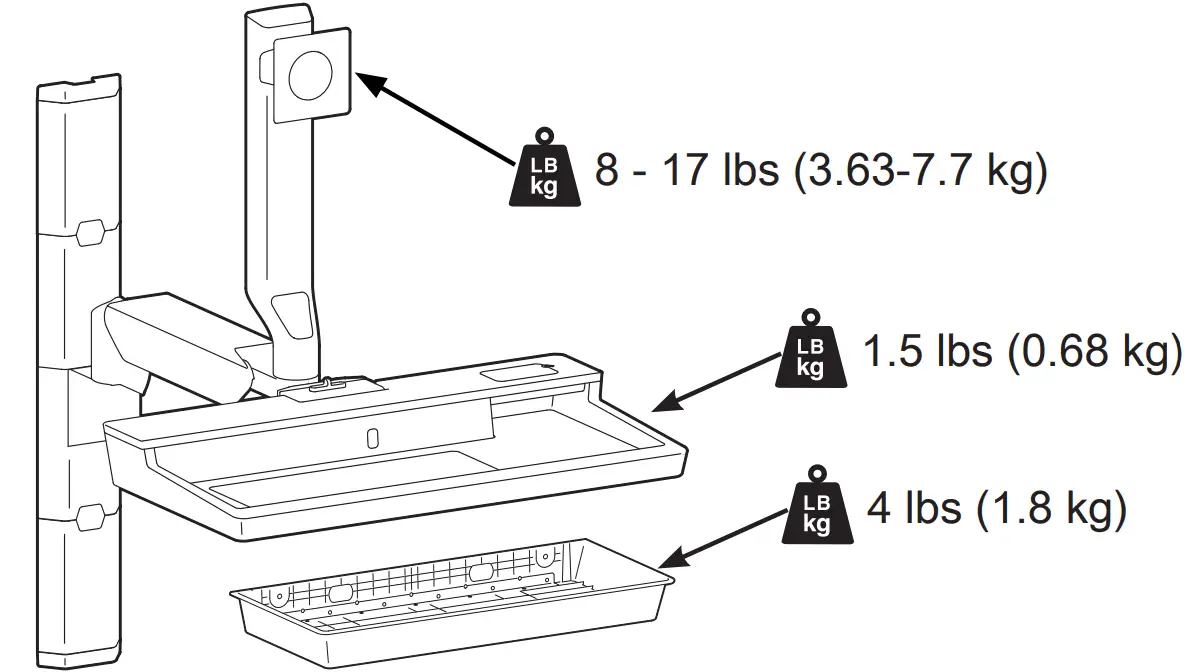 LB kg 8 - 17 lbs (3.63-7.7 kg)

LB kg 1.5 lbs (0.68 kg)

LB kg 4 lbs (1.8 kg)