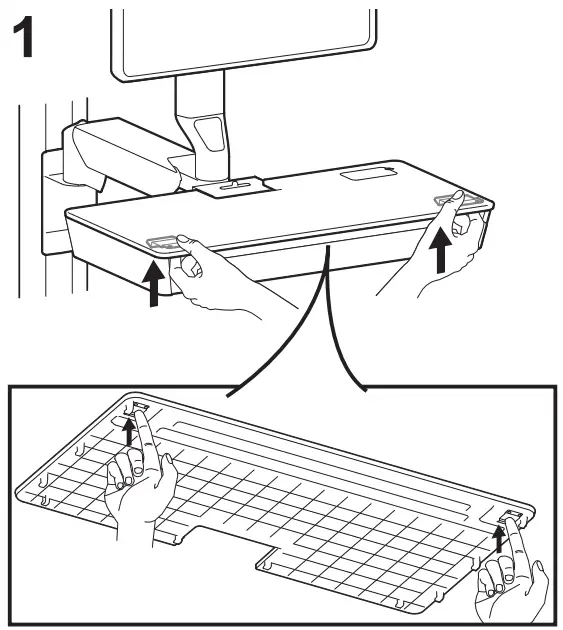 1