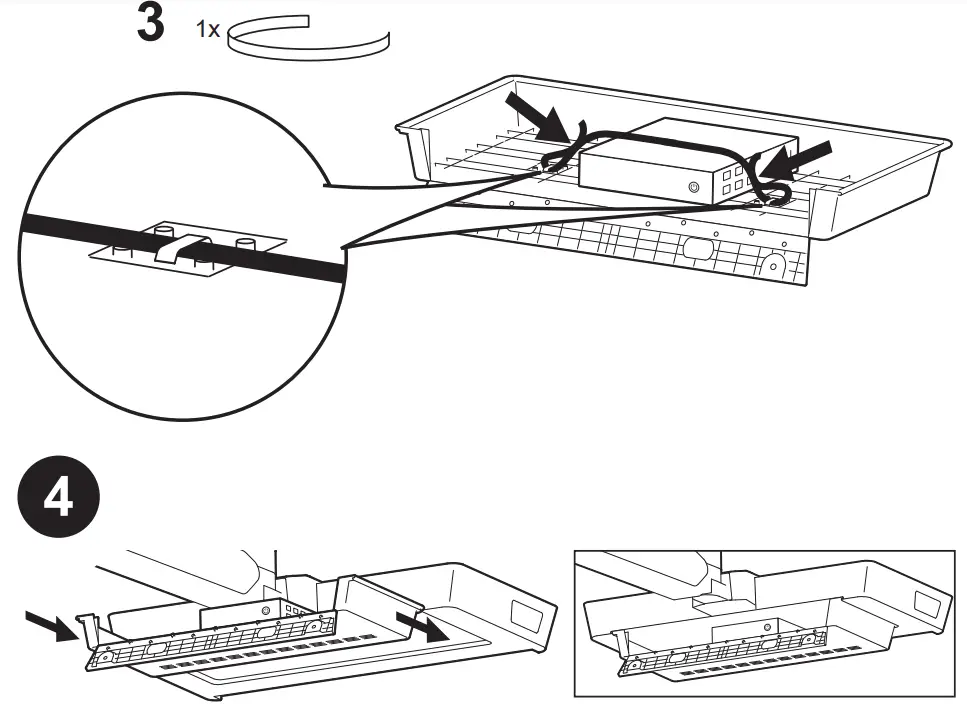 3 1x

4