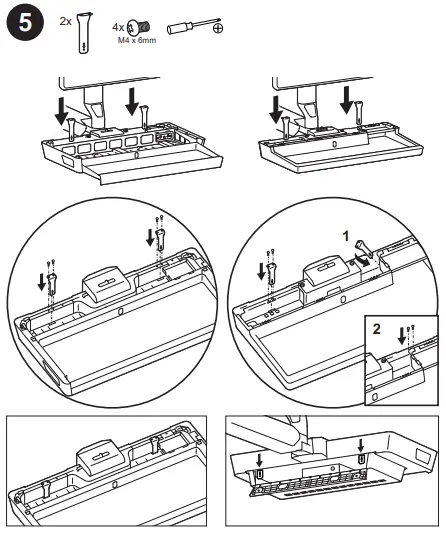 5

2x

4x
M4 x 6mm

1

2