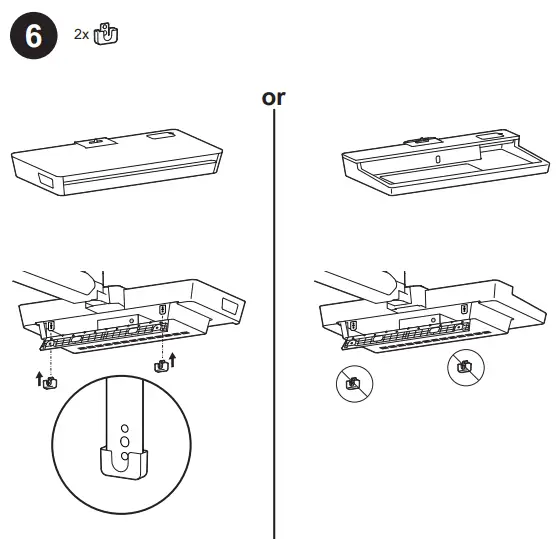 6

2x

or