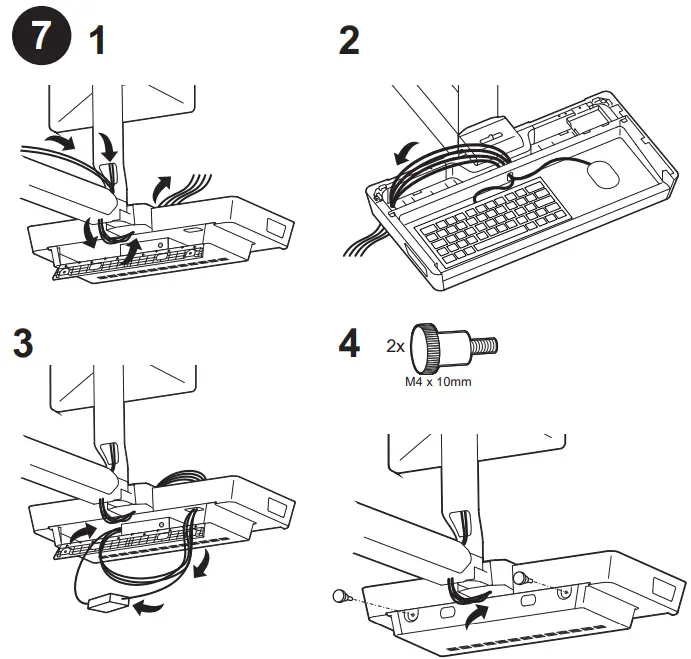 7 1

2

3

4

2x

M4 x 10mm