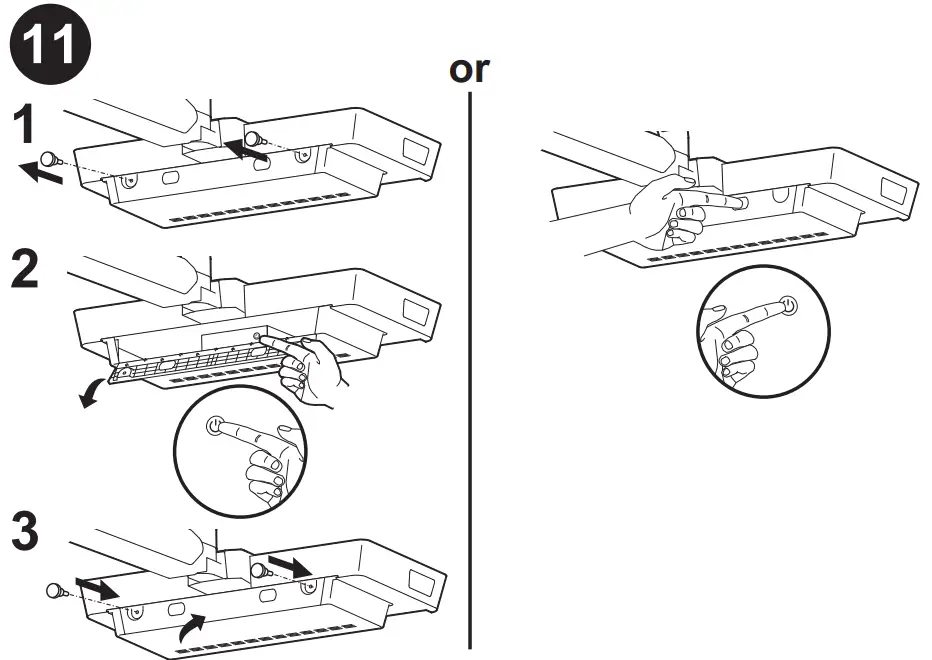 11

1

2

3

or