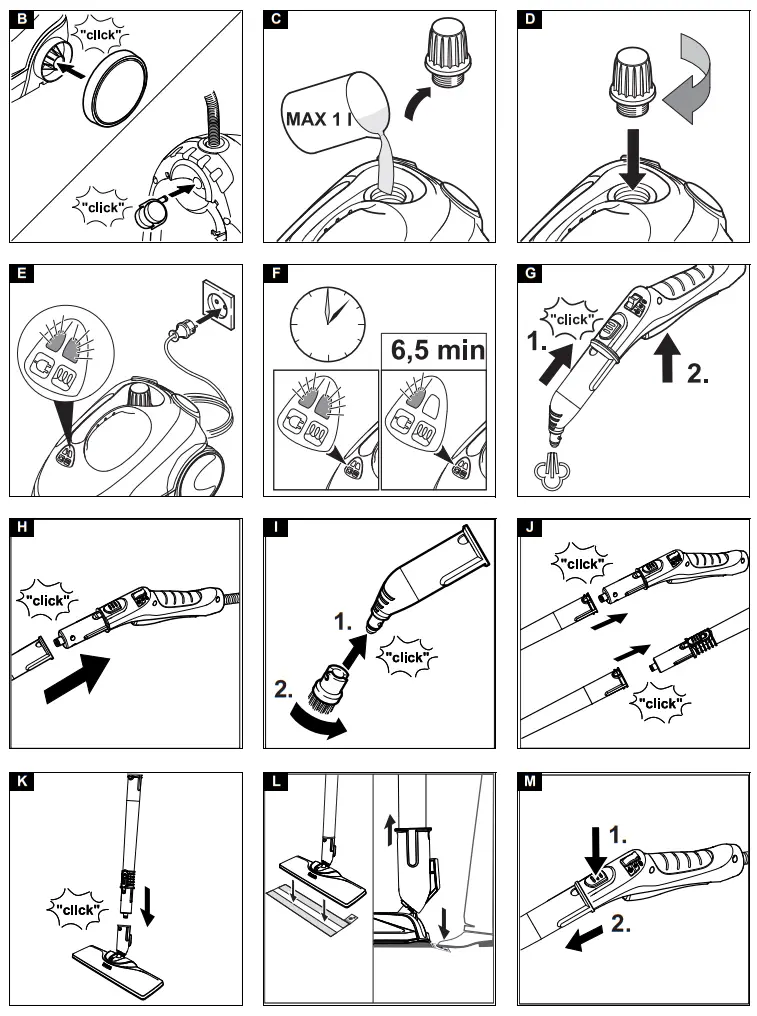 B
"click"
"click"

C
MAX 1 l

D

E

F
6,5 min

G
"click"
1.
2.

H
"click"

I
1.
"click"
2.

J
"click"
"click"

K
"click"

L

M
1.
2.