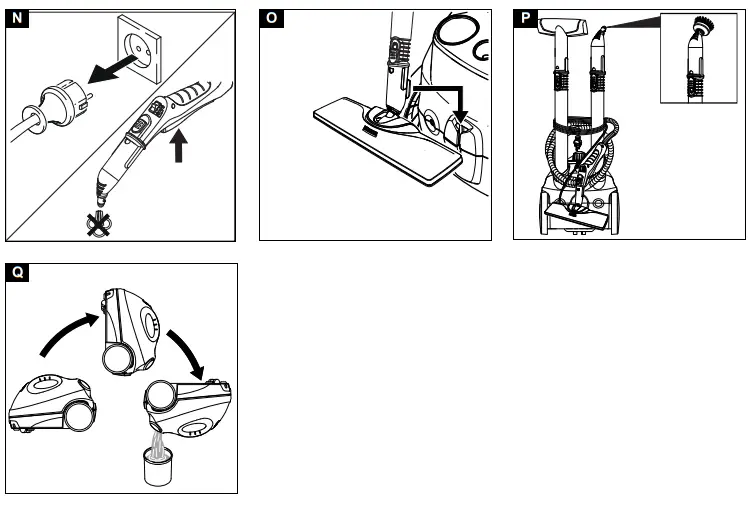 N

O

P

Q