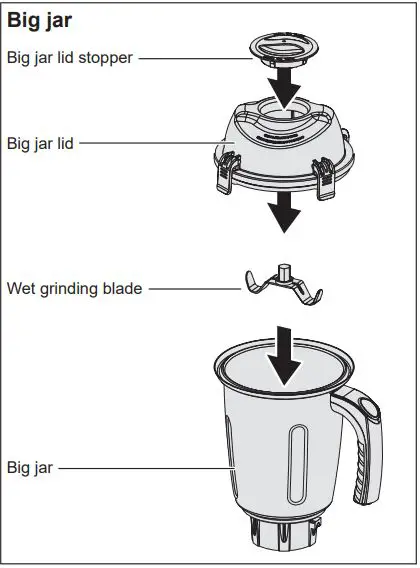 Big jar

Big jar lid stopper

Big jar lid

Wet grinding blade

Big jar