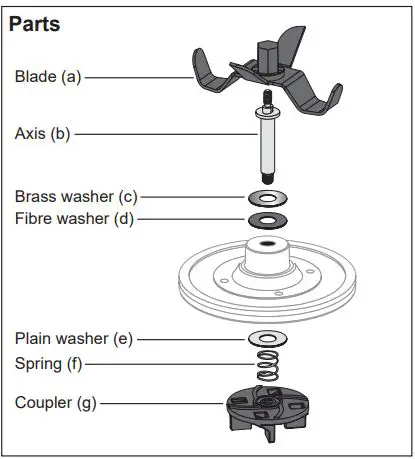 Parts

Blade (a)
Axis (b)
Brass washer (c)
Fibre washer (d)
Plain washer (e)
Spring (f)
Coupler (g)