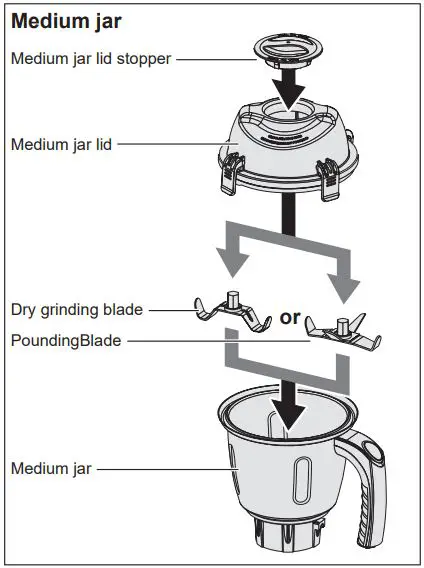 Medium jar

Medium jar lid stopper

Medium jar lid

Dry grinding blade

or

PoundingBlade

Medium jar