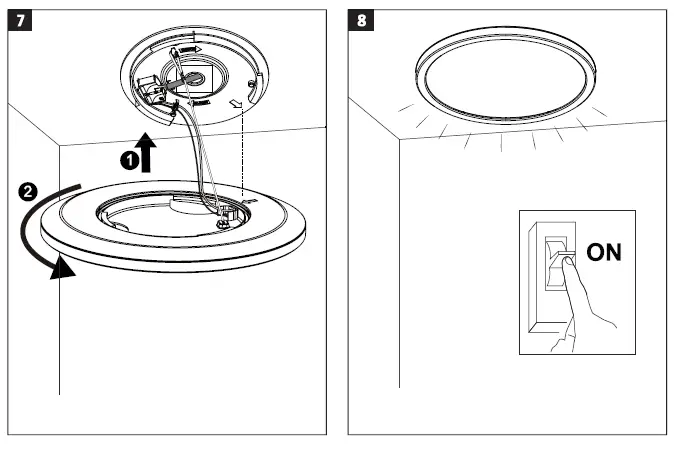 7

1

2

8

ON