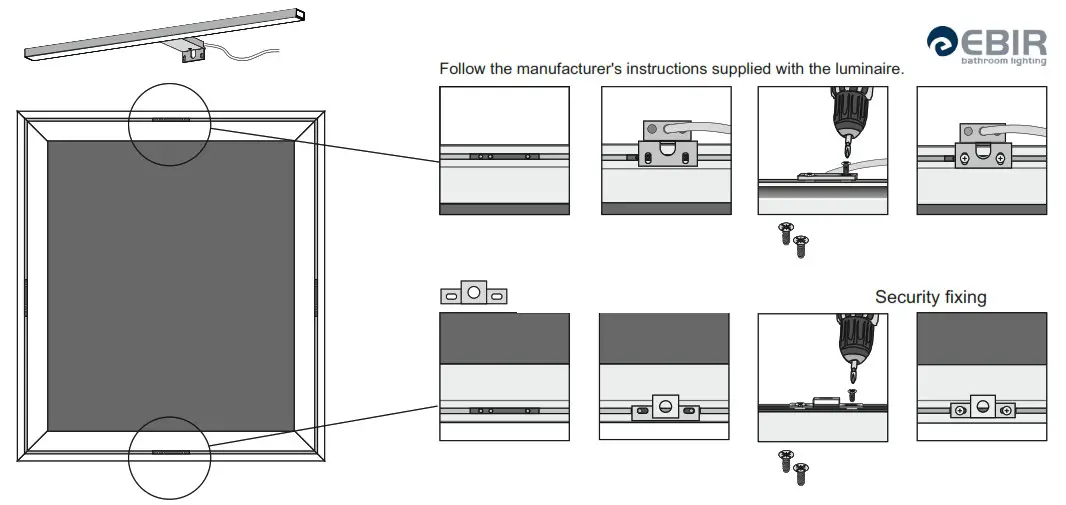 EBIR
bathroom lighting

Follow the manufacturer's instructions supplied with the luminaire.

Security fixing