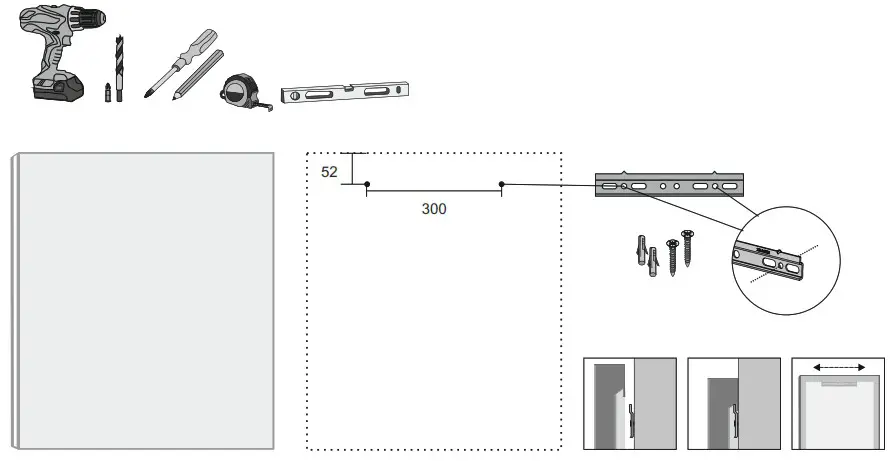 52

300