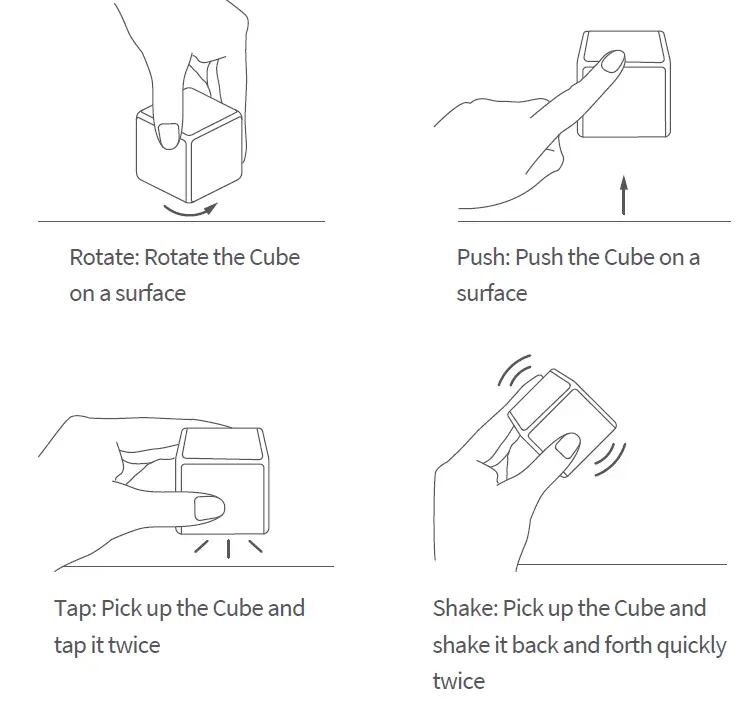 Rotate: Rotate the Cube on a surface

Push: Push the Cube on a surface

Tap: Pick up the Cube and tap it twice

Shake: Pick up the Cube and shake it back and forth quickly twice