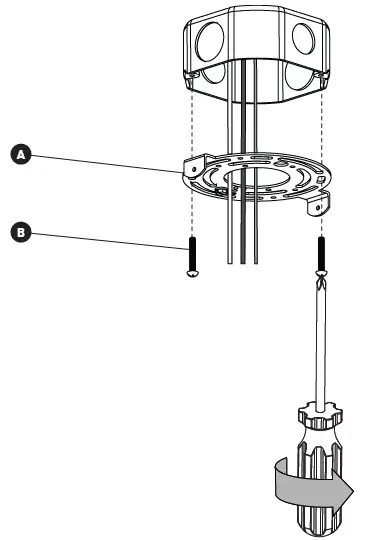 A

B