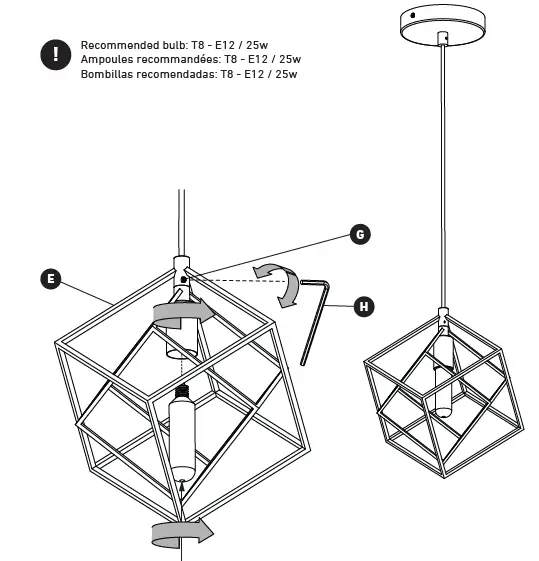 !
Recommended bulb: T8 - E12 / 25w
Ampoules recommandées: T8 - E12 / 25w
Bombillas recomendadas: T8 - E12 / 25w

G

E

H