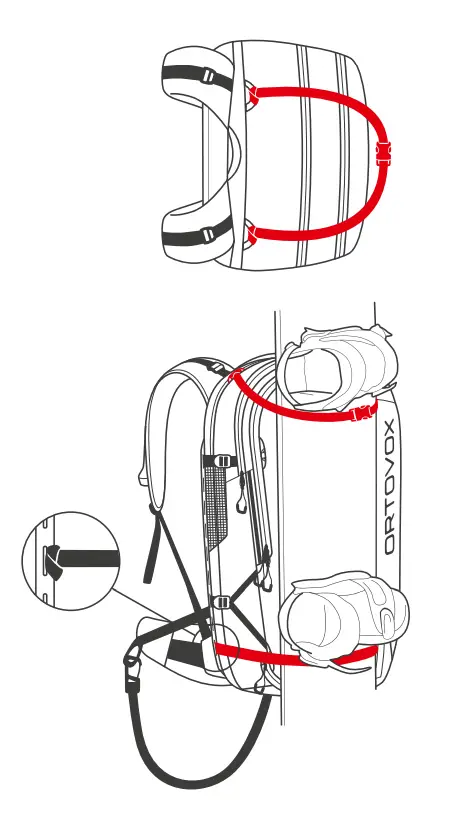 ORTOVOX