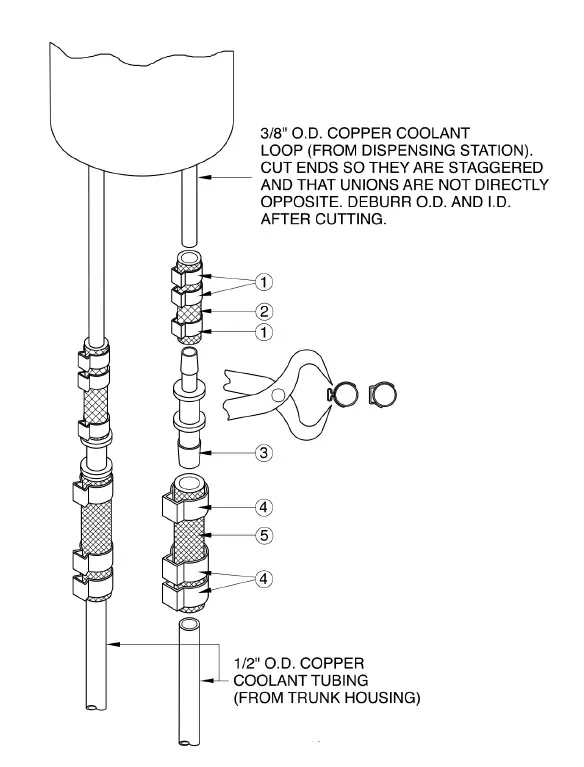 3/8" O.D. COPPER COOLANT LOOP (FROM DISPENSING STATION). CUT ENDS SO THEY ARE STAGGERED AND THAT UNIONS ARE NOT DIRECTLY OPPOSITE. DEBURR O.D. AND I.D. AFTER CUTTING.

1
2
1
3
4
5
4

1/2" O.D. COPPER COOLANT TUBING (FROM TRUNK HOUSING)