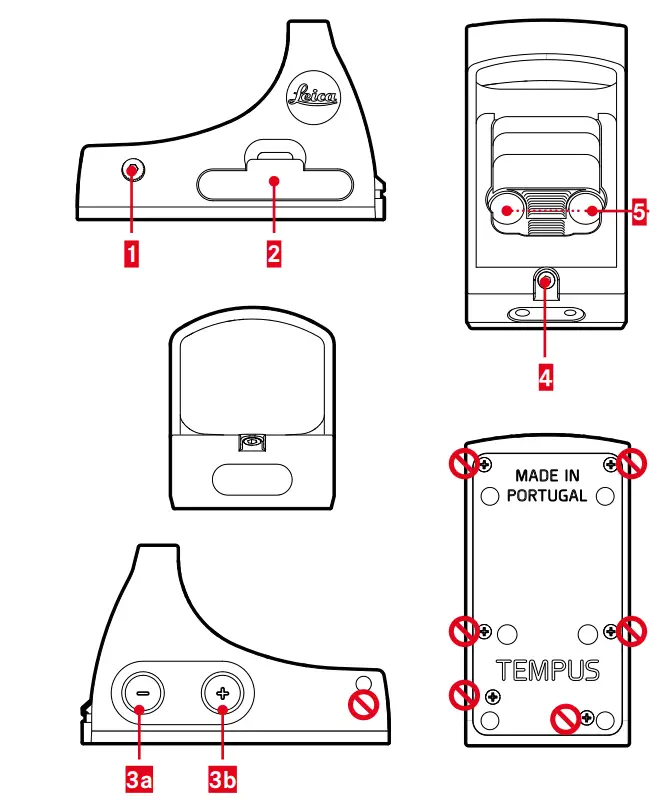 Leica

1

2

5

4

MADE IN PORTUGAL

TEMPUS

−

+

3a

3b