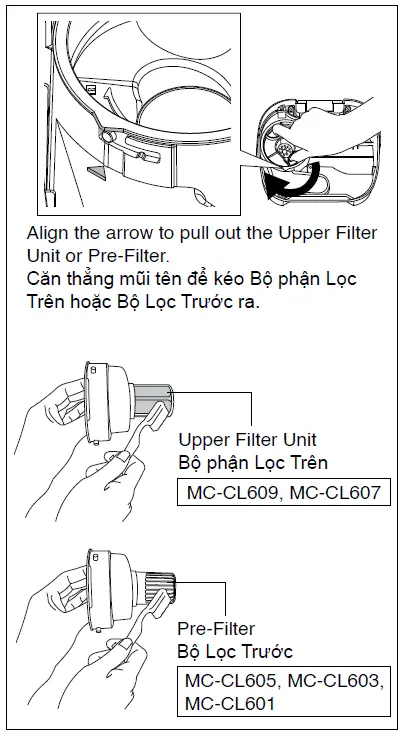 Align the arrow to pull out the Upper Filter Unit or Pre-Filter.
Căn thẳng mũi tên để kéo Bộ phận Lọc Trên hoặc Bộ Lọc Trước ra.

Upper Filter Unit
Bộ phận Lọc Trên

MC-CL609, MC-CL607

Pre-Filter
Bộ Lọc Trước

MC-CL605, MC-CL603, MC-CL601