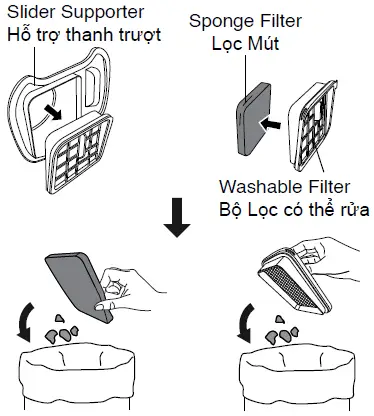 Slider Supporter
Hỗ trợ thanh trượt

Sponge Filter
Lọc Mút

Washable Filter
Bộ Lọc có thể rửa