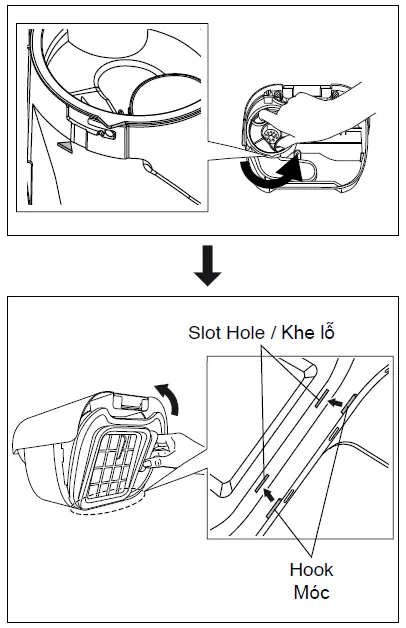 Slot Hole / Khe lỗ

Hook
Móc