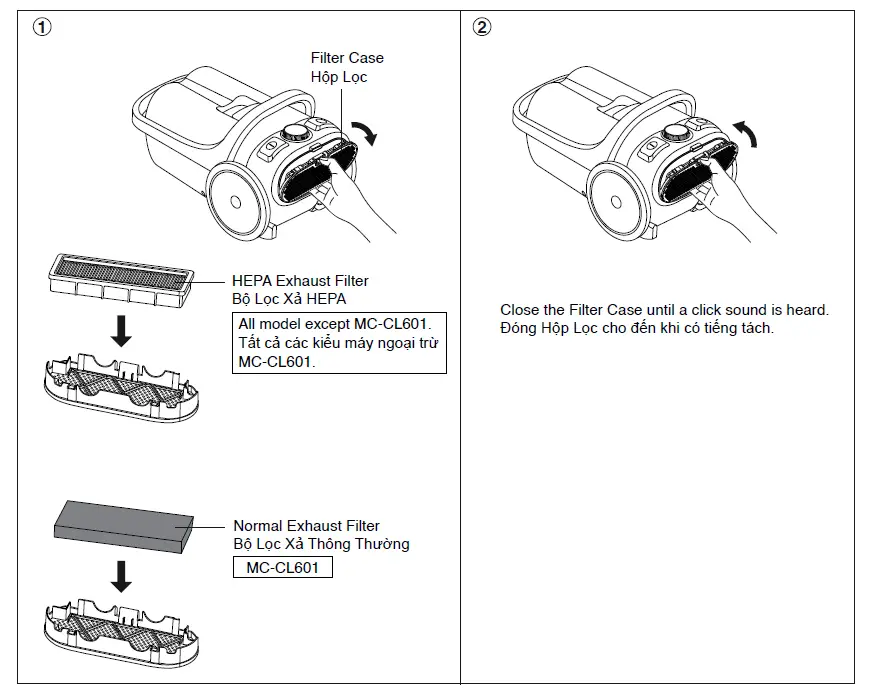 ①

Filter Case
Hộp Lọc

HEPA Exhaust Filter
Bộ Lọc Xả HEPA

All model except MC-CL601.
Tất cả các kiểu máy ngoại trừ MC-CL601.

Normal Exhaust Filter
Bộ Lọc Xả Thông Thường

MC-CL601

②

Close the Filter Case until a click sound is heard.
Đóng Hộp Lọc cho đến khi có tiếng tách.