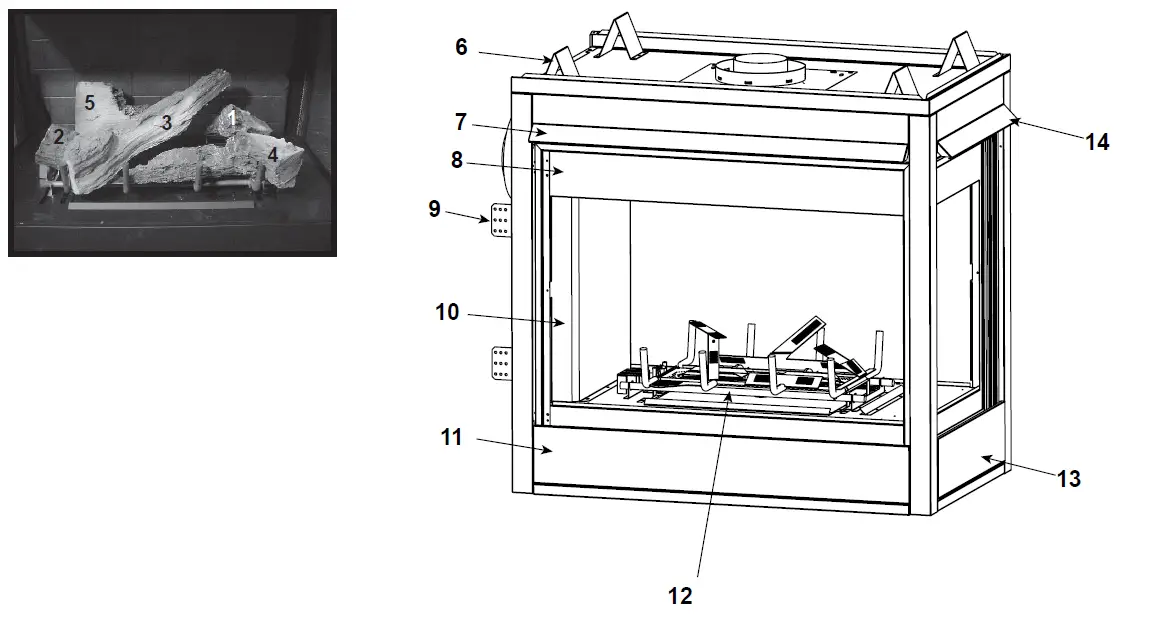 5
2
3
1
4

6
7
8
9
10
11
12
13
14