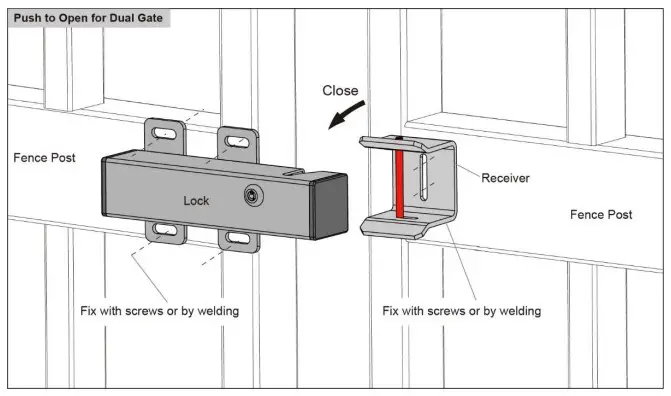 Push to Open for Dual Gate

Close

Fence Post

Lock

Receiver

Fence Post

Fix with screws or by welding

Fix with screws or by welding