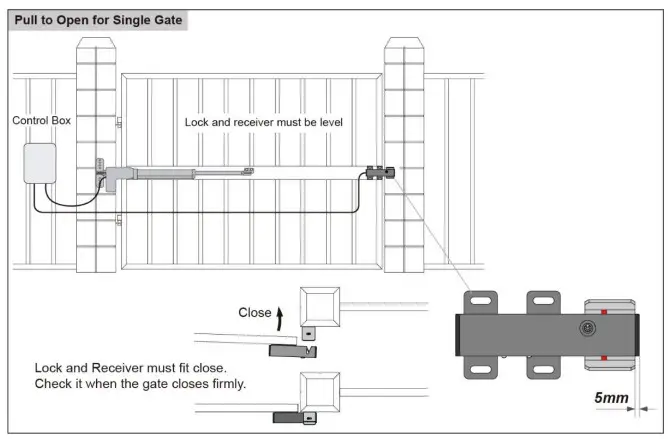 Pull to Open for Single Gate

Control Box

Lock and receiver must be level

Close

Lock and Receiver must fit close.
Check it when the gate closes firmly.

5mm