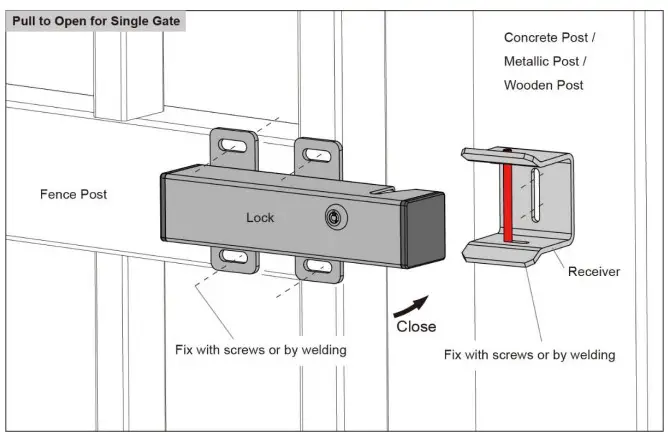 Pull to Open for Single Gate

Concrete Post /
Metallic Post /
Wooden Post

Fence Post

Lock

Receiver

Close

Fix with screws or by welding

Fix with screws or by welding